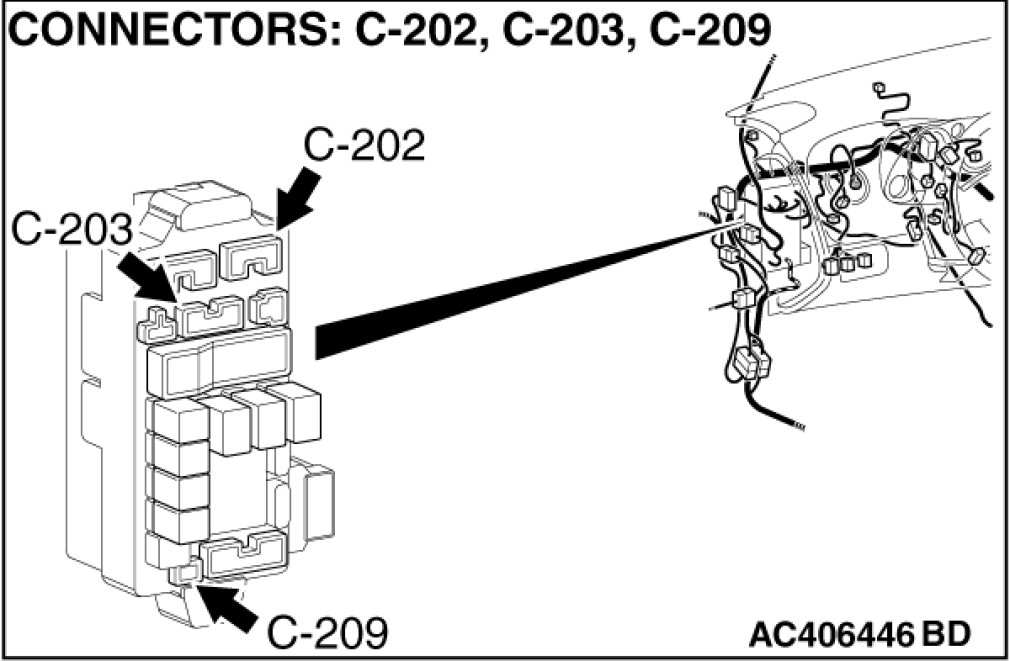 CONNECTORS: C-202, C-203, C-209

C-202

C-203

C-209

AC406446 BD