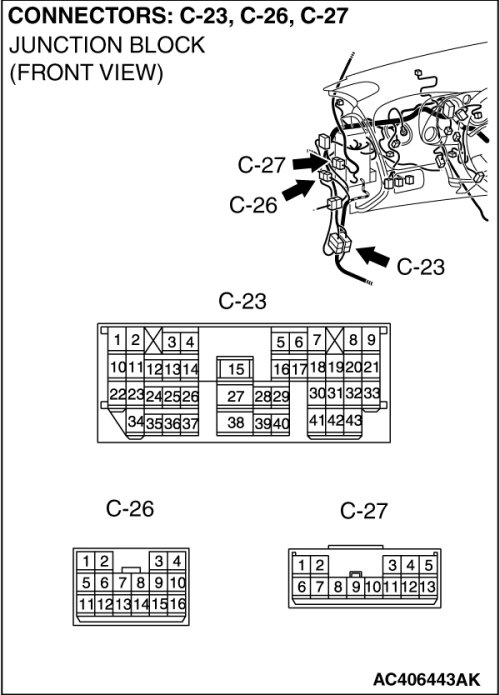 CONNECTORS: C-23, C-26, C-27
JUNCTION BLOCK
(FRONT VIEW)

C-27
C-26
C-23

C-23

1 2 3 4 5 6 7 8 9
10 11 12 13 14 15 16 17 18 19 20 21
22 23 24 25 26 27 28 29 30 31 32 33
34 35 36 37 38 39 40 41 42 43

C-26

1 2 3 4
5 6 7 8 9 10
11 12 13 14 15 16

C-27

1 2 3 4 5
6 7 8 9 10 11 12 13

AC406443AK