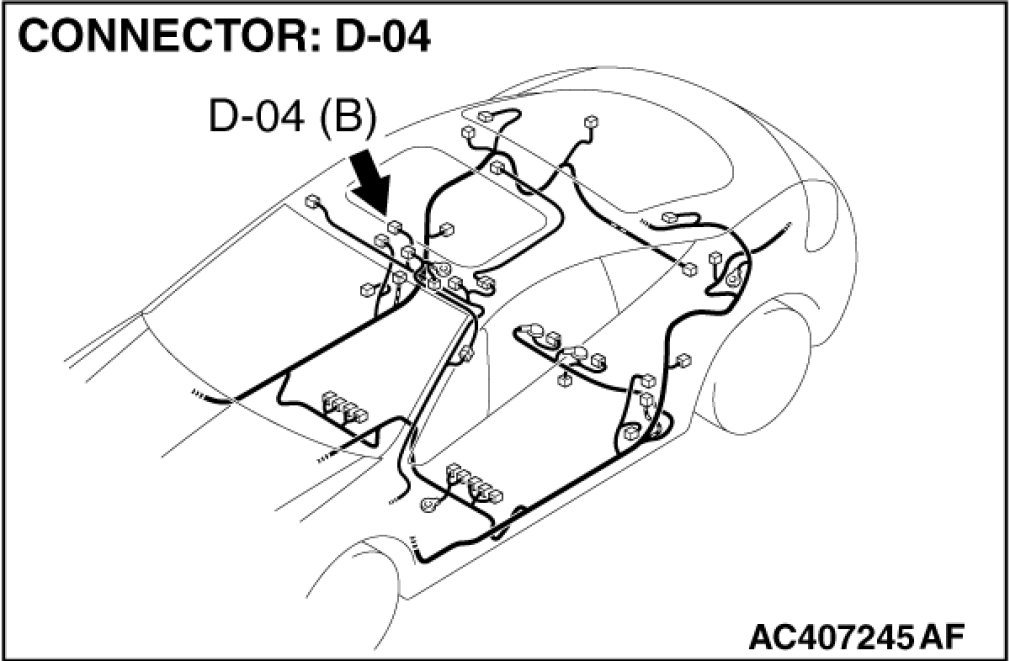 CONNECTOR: D-04

D-04 (B)

AC407245 AF