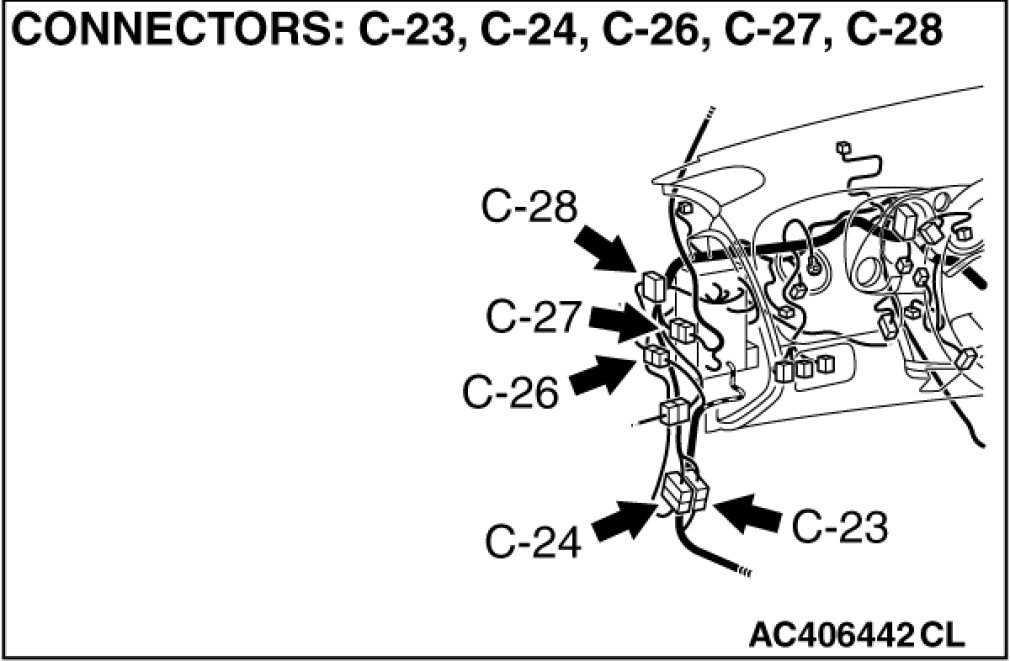 CONNECTORS: C-23, C-24, C-26, C-27, C-28

C-28
C-27
C-26
C-24
C-23

AC406442 CL