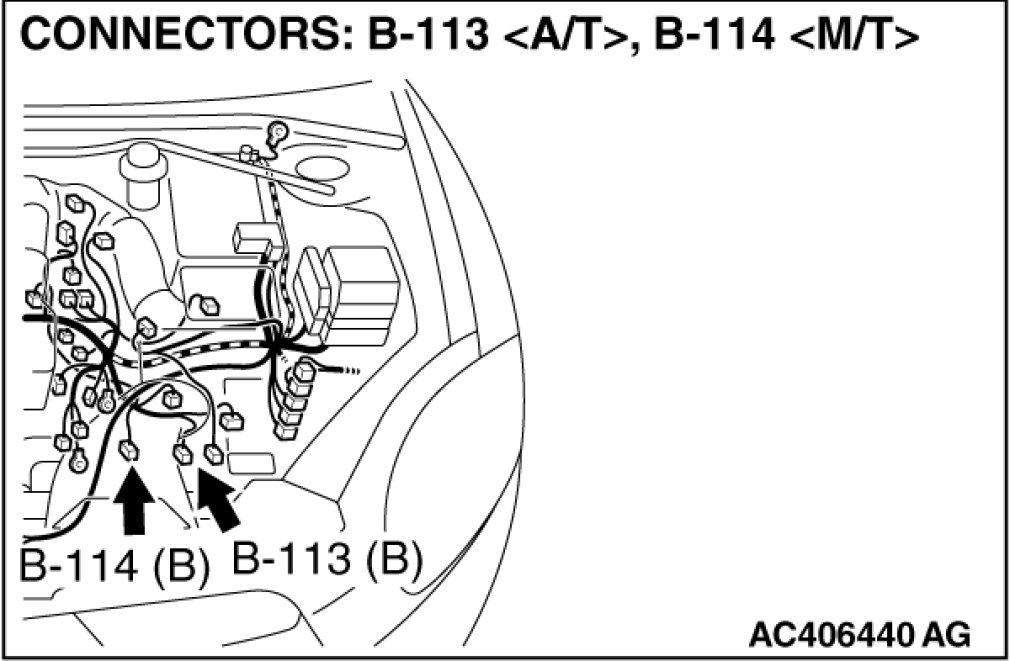 CONNECTORS: B-113 <A/T>, B-114 <M/T>

B-114 (B)
B-113 (B)

AC406440 AG