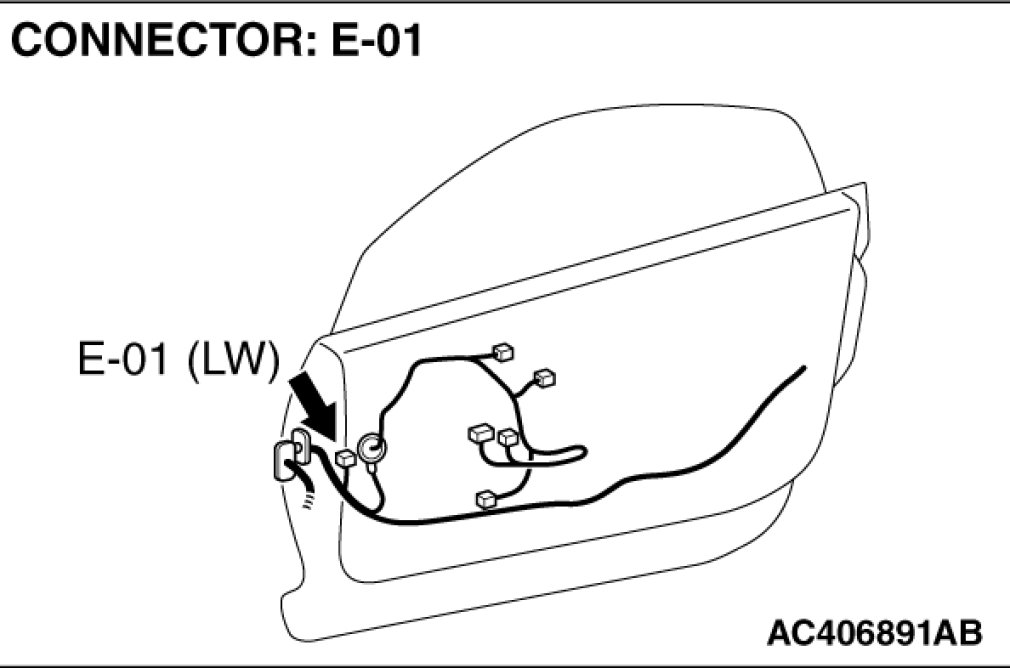 CONNECTOR: E-01

E-01 (LW)

AC406891AB