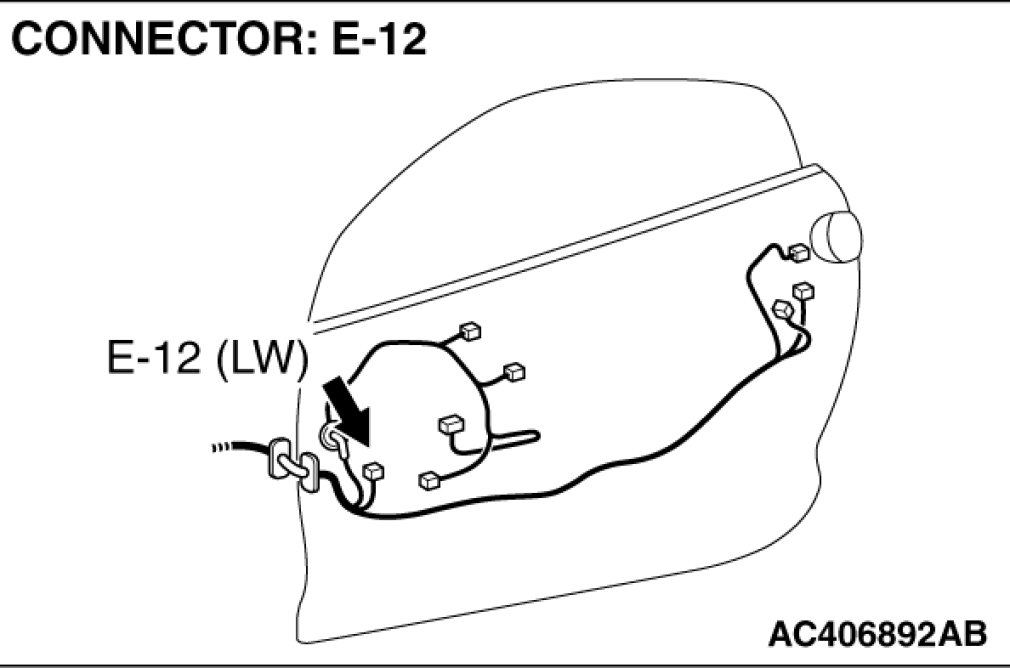 CONNECTOR: E-12

E-12 (LW)

AC406892AB