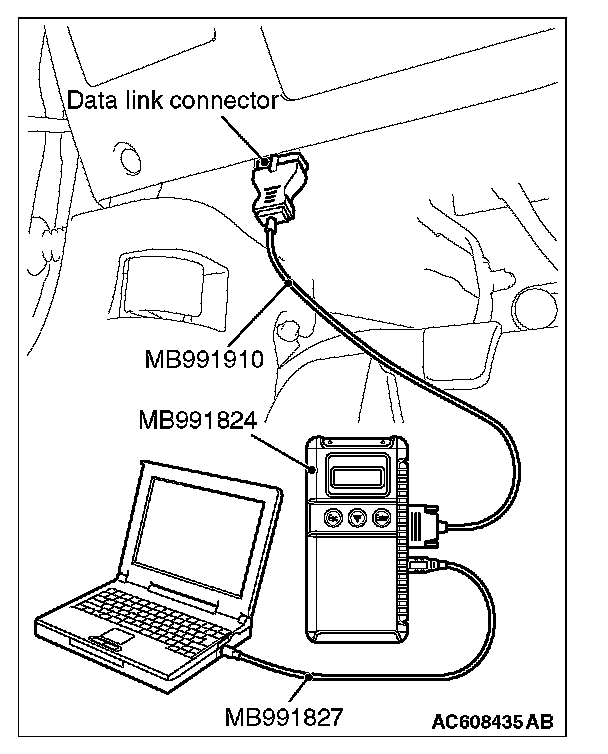 Data link connector

MB991910

MB991824

MB991827

AC608435 AB