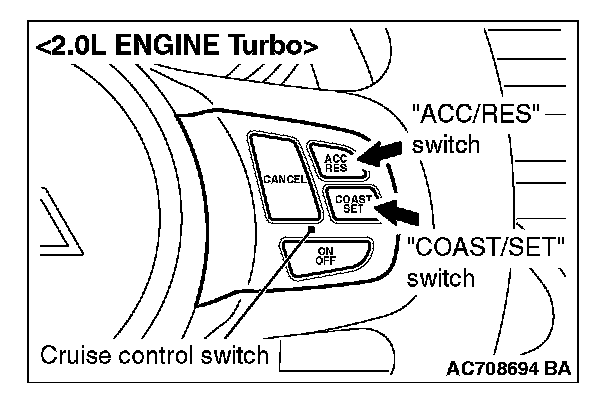 <2.0L ENGINE Turbo>

"ACC/RES" switch

CANCEL

ACC RES

COAST SET

ON OFF

"COAST/SET" switch

Cruise control switch

AC708694 BA