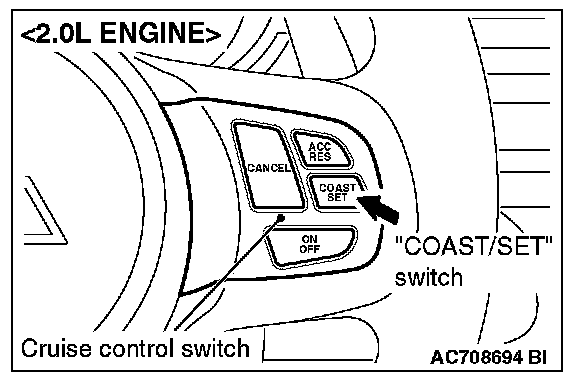 <2.0L ENGINE>

CANCEL

ACC
RES

COAST
SET

ON
OFF

"COAST/SET" switch

Cruise control switch

AC708694 BI