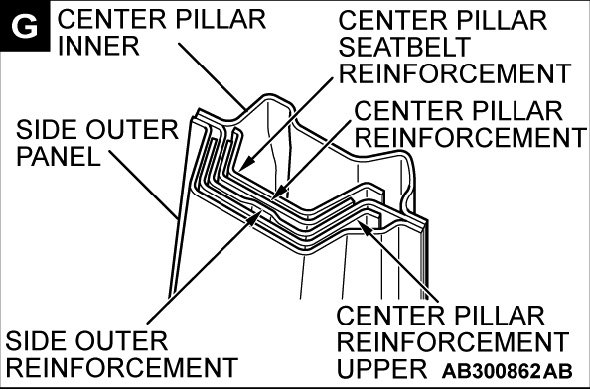 G

CENTER PILLAR INNER

CENTER PILLAR SEATBELT REINFORCEMENT

CENTER PILLAR REINFORCEMENT

SIDE OUTER PANEL

SIDE OUTER REINFORCEMENT

CENTER PILLAR REINFORCEMENT UPPER

AB300862AB