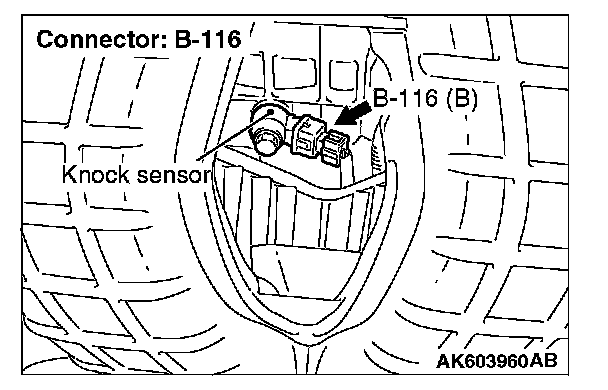 Connector: B-116

B-116 (B)

Knock sensor

AK603960AB