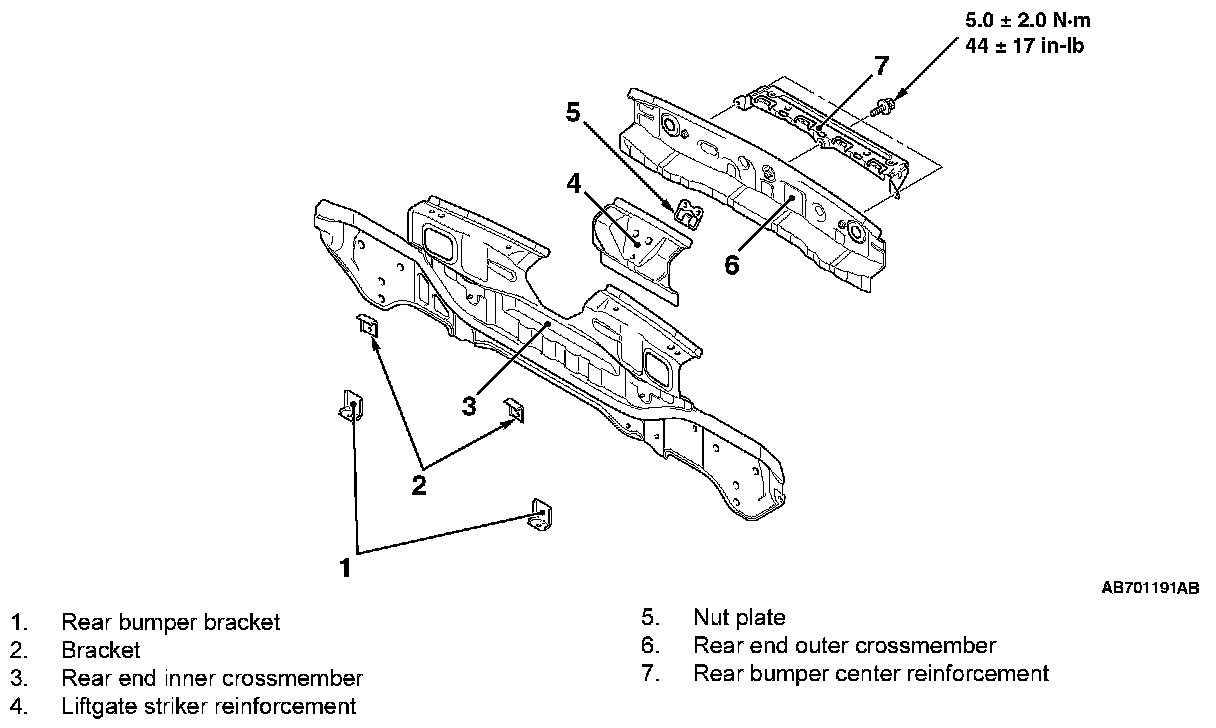 5.0 ± 2.0 N·m
44 ± 17 in-lb

7

5

4

6

3

2

1

AB701191AB

1. Rear bumper bracket
2. Bracket
3. Rear end inner crossmember
4. Liftgate striker reinforcement

5. Nut plate
6. Rear end outer crossmember
7. Rear bumper center reinforcement