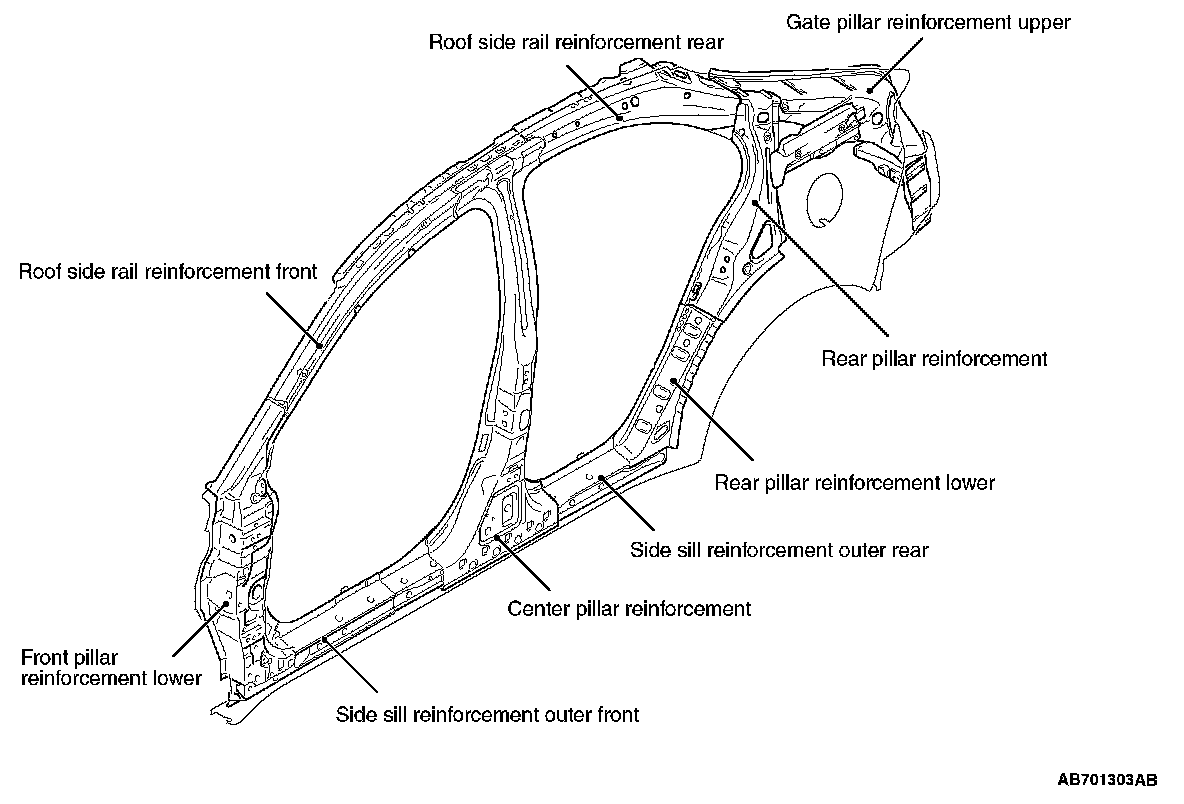 Gate pillar reinforcement upper

Roof side rail reinforcement rear

Roof side rail reinforcement front

Rear pillar reinforcement

Rear pillar reinforcement lower

Side sill reinforcement outer rear

Center pillar reinforcement

Front pillar reinforcement lower

Side sill reinforcement outer front

AB701303AB