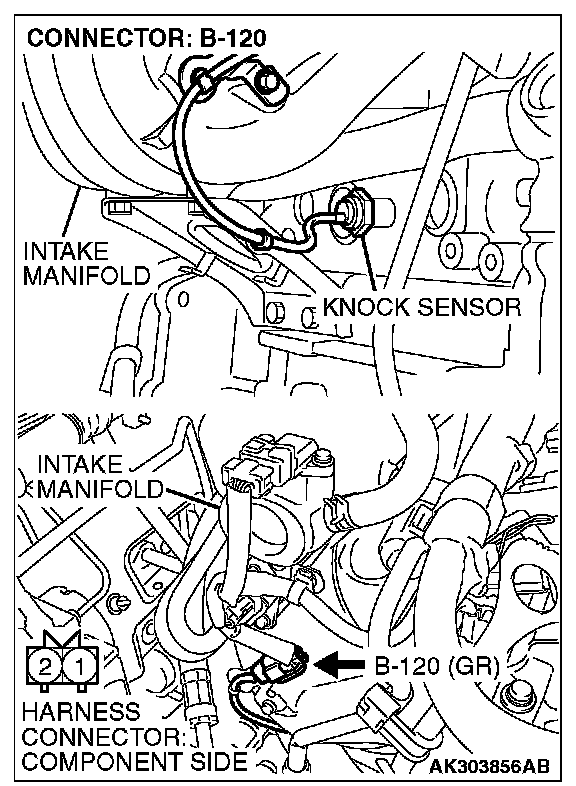 CONNECTOR: B-120

INTAKE MANIFOLD

KNOCK SENSOR

INTAKE MANIFOLD

2 1

B-120 (GR)

HARNESS CONNECTOR: COMPONENT SIDE

AK303856AB