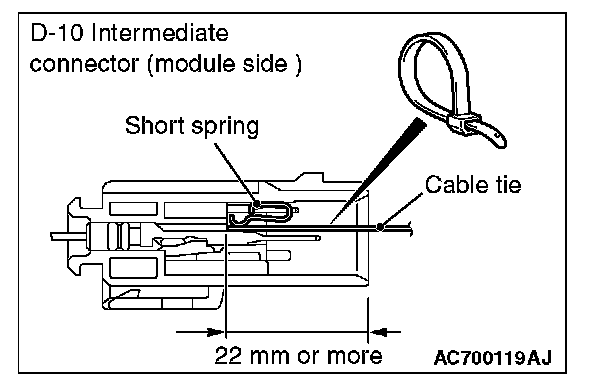 D-10 Intermediate connector (module side )

Short spring

Cable tie

22 mm or more

AC700119AJ