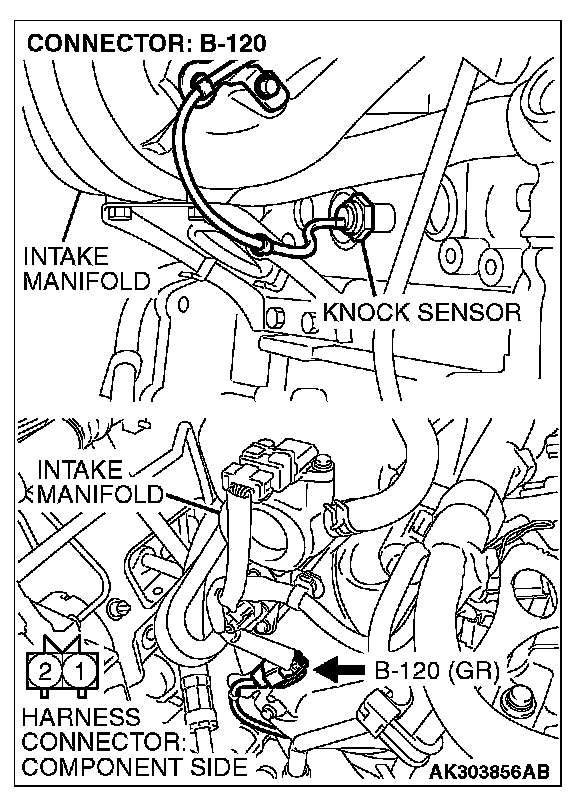 CONNECTOR: B-120

INTAKE MANIFOLD

KNOCK SENSOR

INTAKE MANIFOLD

2 1

B-120 (GR)

HARNESS CONNECTOR: COMPONENT SIDE

AK303856AB