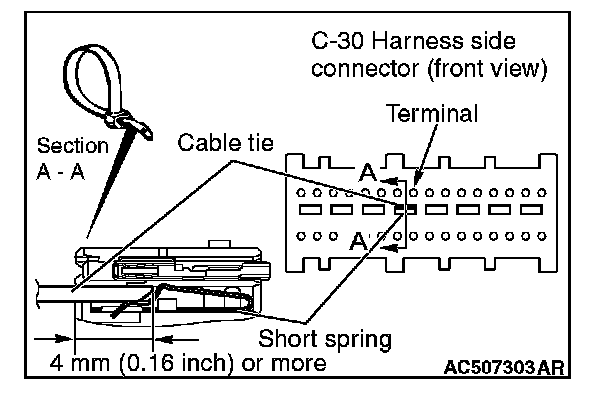 C-30 Harness side connector (front view)

Terminal

Section A - A

Cable tie

A

A

Short spring

4 mm (0.16 inch) or more

AC507303AR