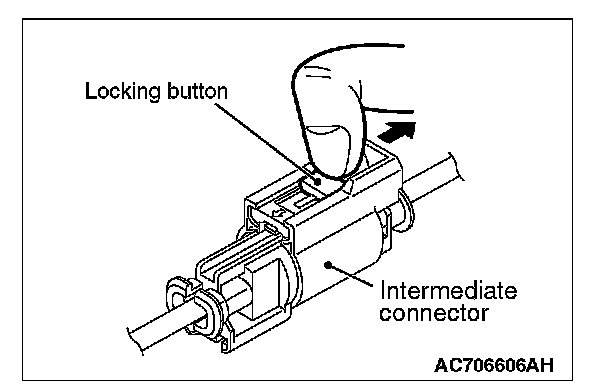 Locking button

Intermediate connector

AC706606AH