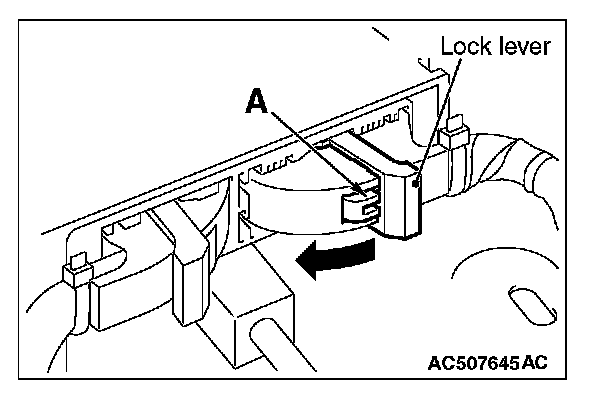 Lock lever
A
AC507645AC