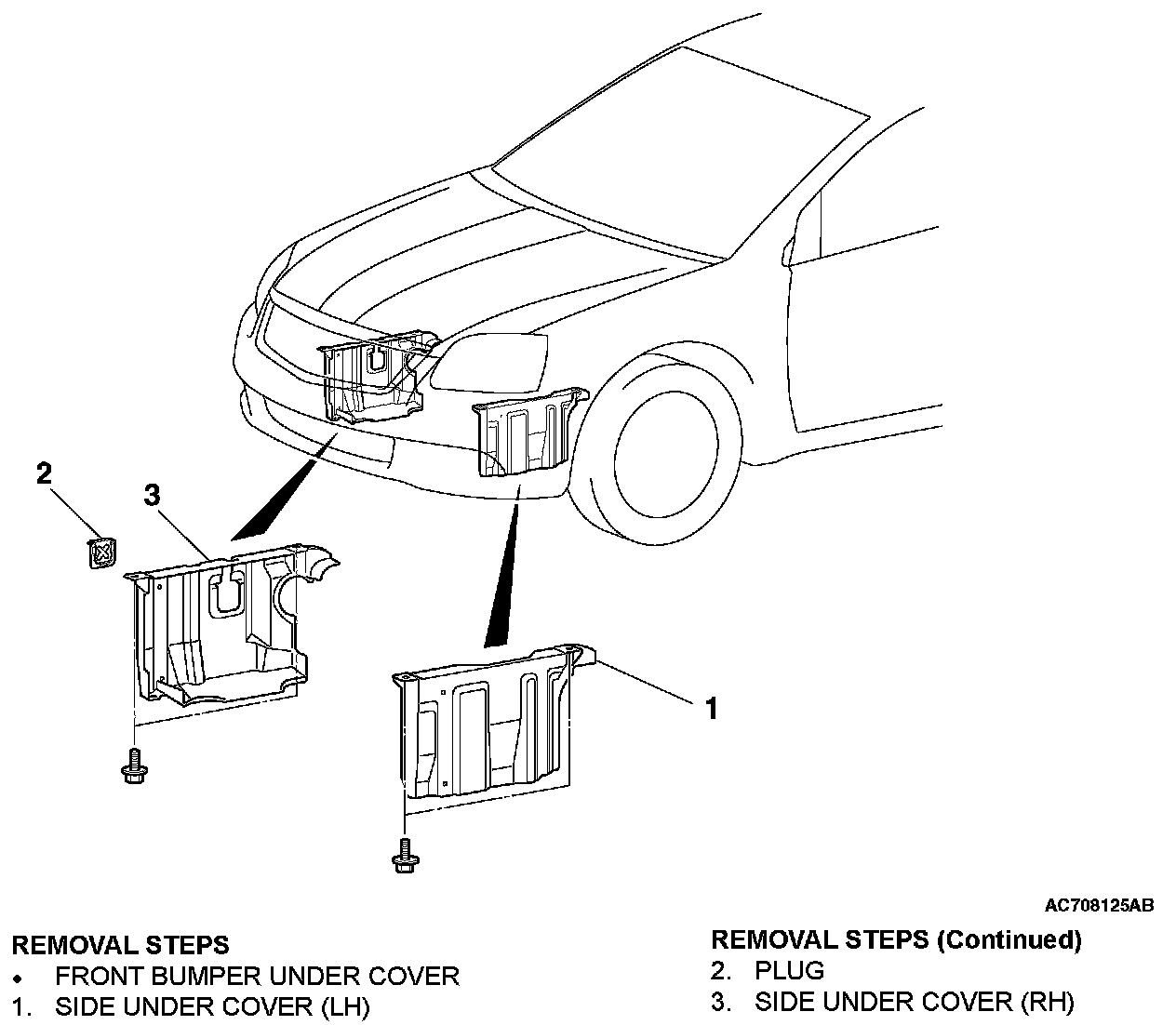 2

3

1

AC708125AB

REMOVAL STEPS
• FRONT BUMPER UNDER COVER
1. SIDE UNDER COVER (LH)

REMOVAL STEPS (Continued)
2. PLUG
3. SIDE UNDER COVER (RH)