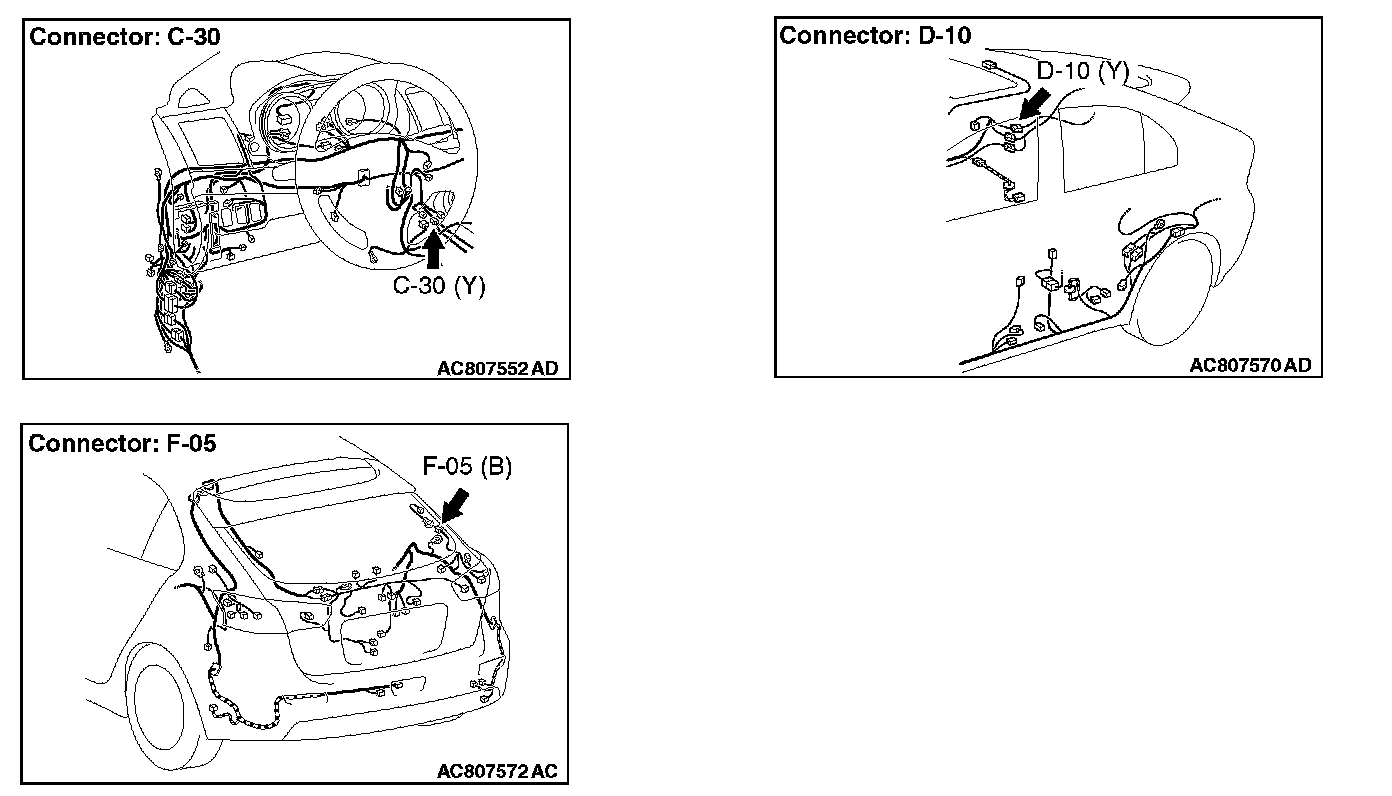 Connector: C-30

C-30 (Y)

AC807552 AD

Connector: D-10

D-10 (Y)

AC807570 AD

Connector: F-05

F-05 (B)

AC807572 AC