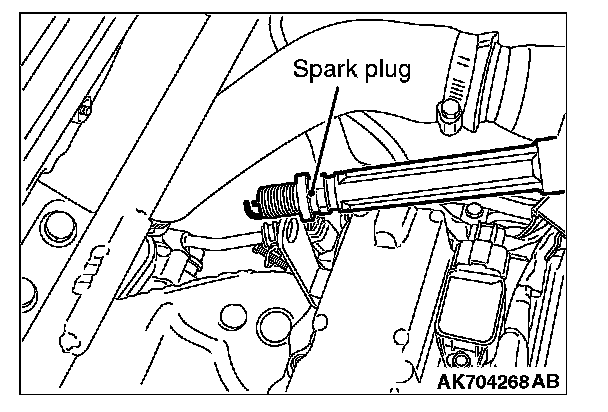 Spark plug

AK704268AB