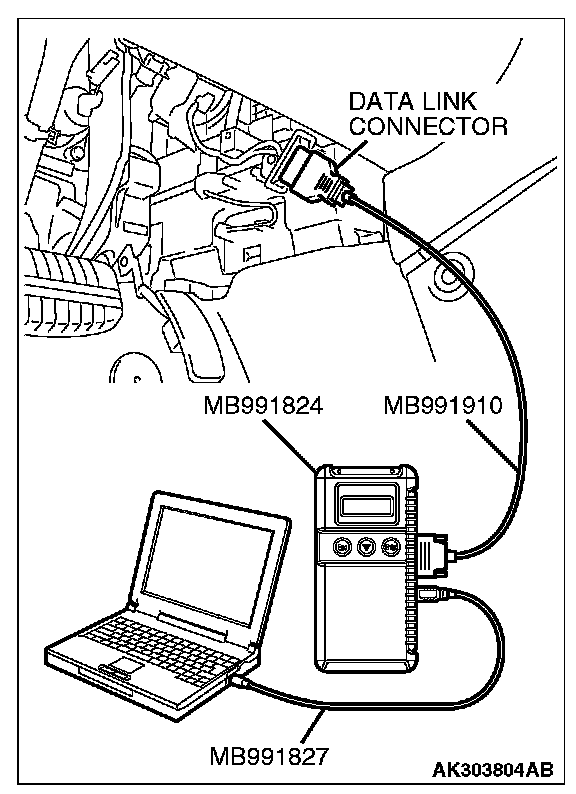 DATA LINK CONNECTOR

MB991824

MB991910

MB991827

AK303804AB