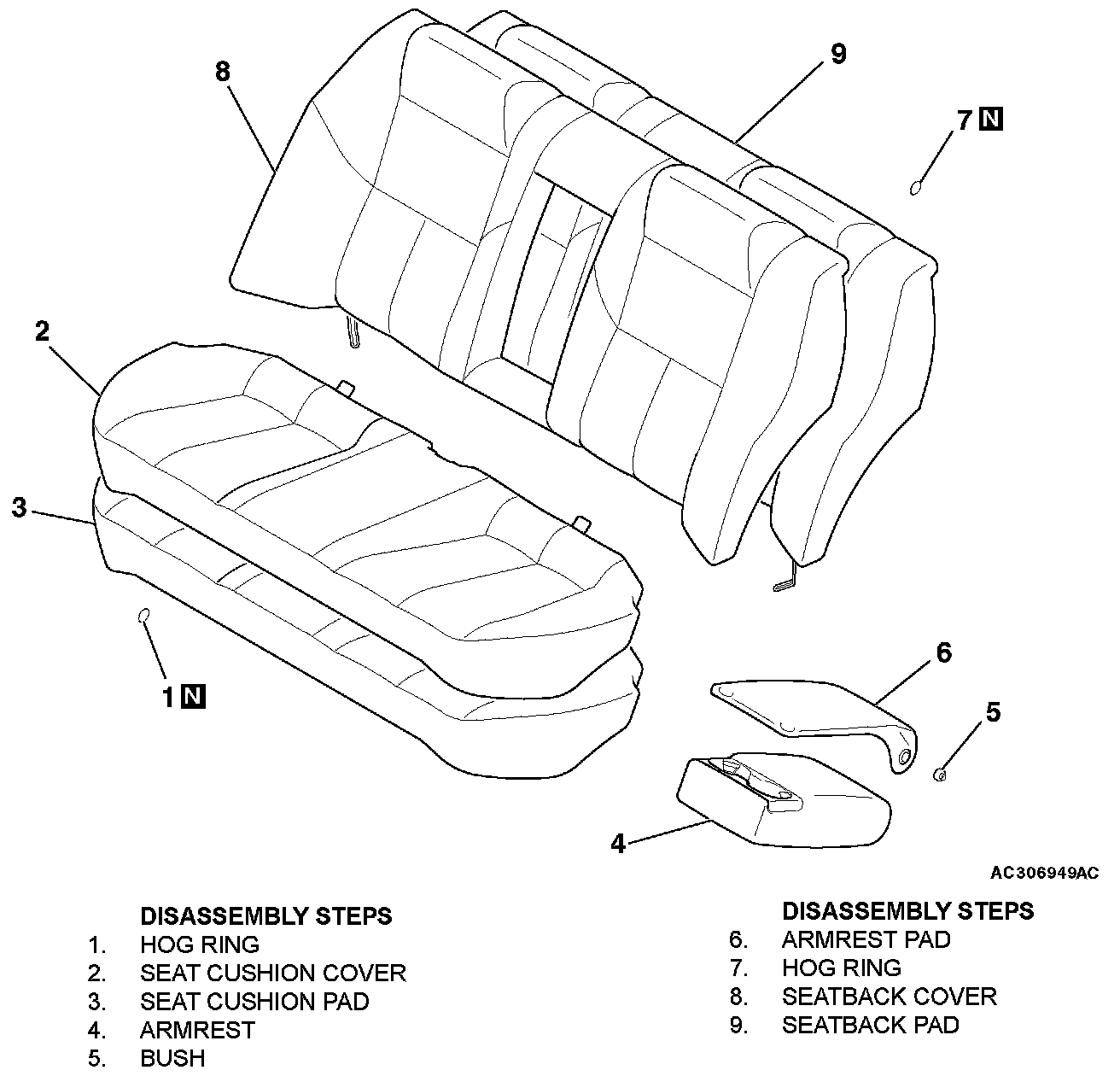 8

9

7 N

2

3

1 N

6

5

4

AC306949AC

DISASSEMBLY STEPS
1. HOG RING
2. SEAT CUSHION COVER
3. SEAT CUSHION PAD
4. ARMREST
5. BUSH

DISASSEMBLY STEPS
6. ARMREST PAD
7. HOG RING
8. SEATBACK COVER
9. SEATBACK PAD