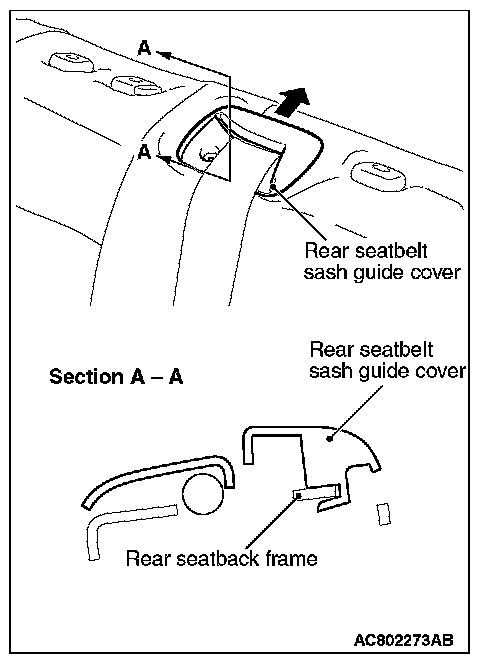 A

A

Rear seatbelt sash guide cover

Section A – A

Rear seatbelt sash guide cover

Rear seatback frame

AC802273AB