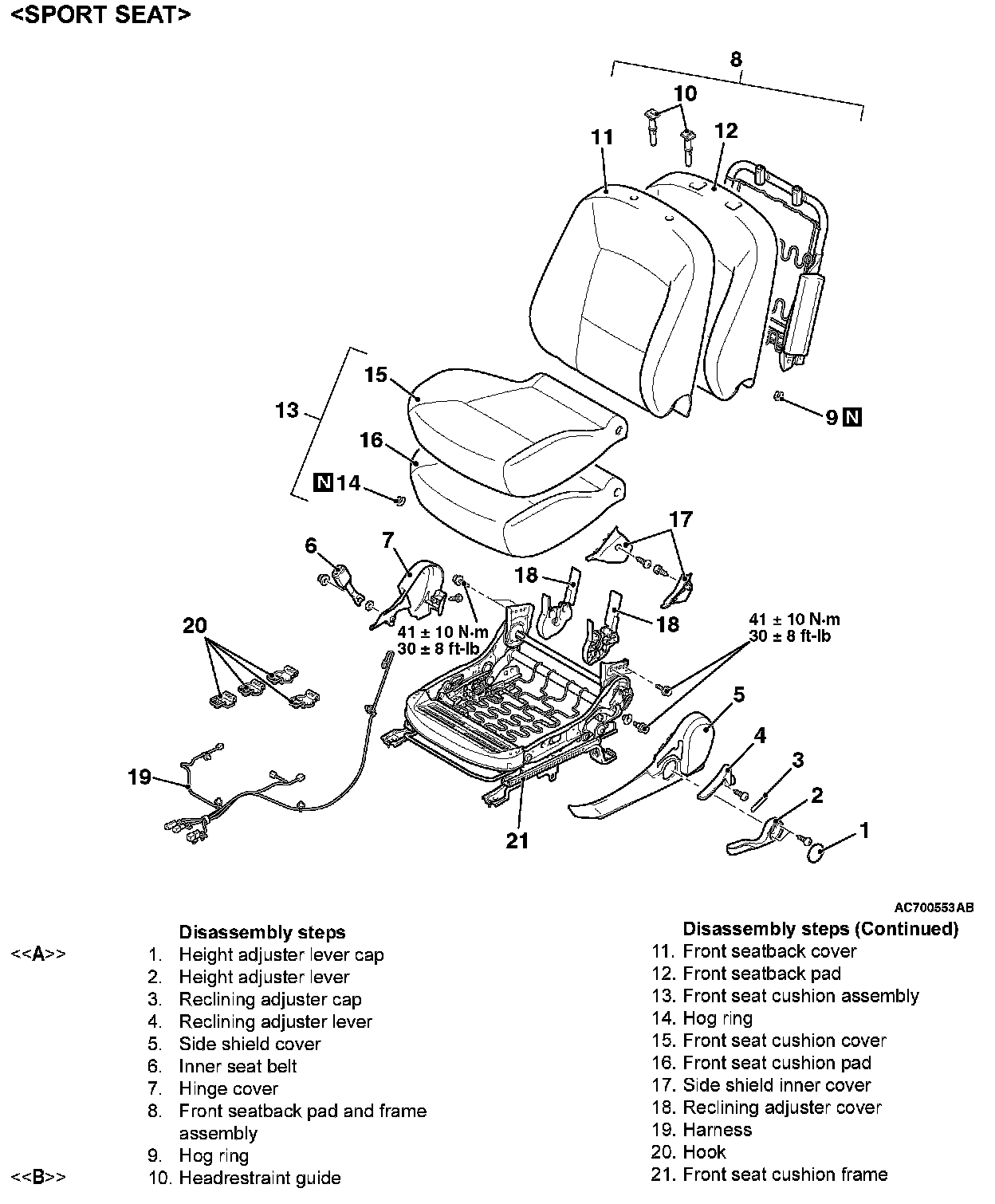 <SPORT SEAT>

8
10
11
12
15
13
16
9 N
N 14
17
6
7
18
18
20
41 ± 10 N·m
30 ± 8 ft-lb
41 ± 10 N·m
30 ± 8 ft-lb
5
4
3
2
1
19
21

AC700553AB

Disassembly steps
<<A>> 1. Height adjuster lever cap
2. Height adjuster lever
3. Reclining adjuster cap
4. Reclining adjuster lever
5. Side shield cover
6. Inner seat belt
7. Hinge cover
8. Front seatback pad and frame assembly
9. Hog ring
<<B>> 10. Headrestraint guide

Disassembly steps (Continued)
11. Front seatback cover
12. Front seatback pad
13. Front seat cushion assembly
14. Hog ring
15. Front seat cushion cover
16. Front seat cushion pad
17. Side shield inner cover
18. Reclining adjuster cover
19. Harness
20. Hook
21. Front seat cushion frame