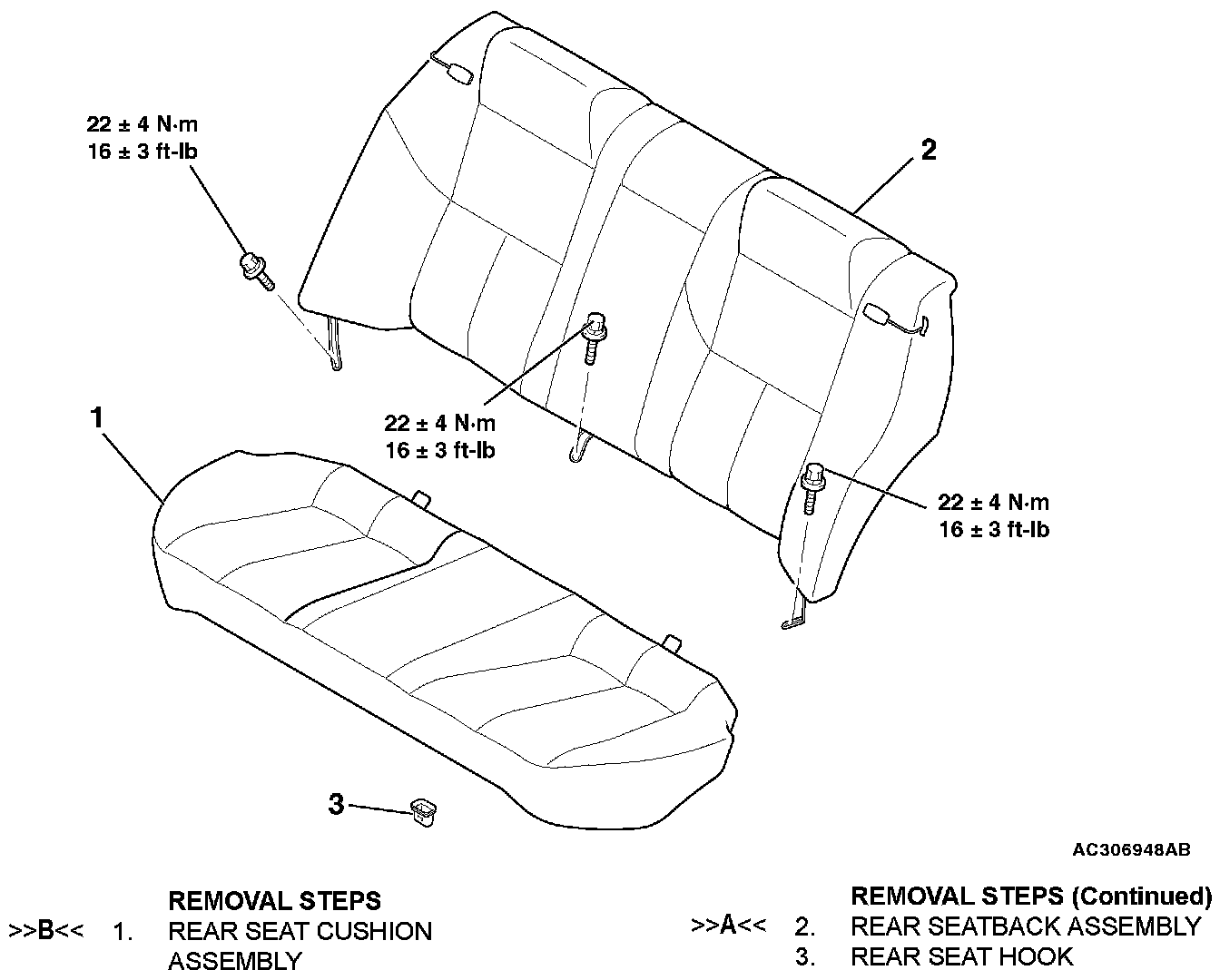 22 ± 4 N·m
16 ± 3 ft-lb

2

22 ± 4 N·m
16 ± 3 ft-lb

1

22 ± 4 N·m
16 ± 3 ft-lb

3

AC306948AB

REMOVAL STEPS
>>B<< 1. REAR SEAT CUSHION ASSEMBLY

REMOVAL STEPS (Continued)
>>A<< 2. REAR SEATBACK ASSEMBLY
3. REAR SEAT HOOK