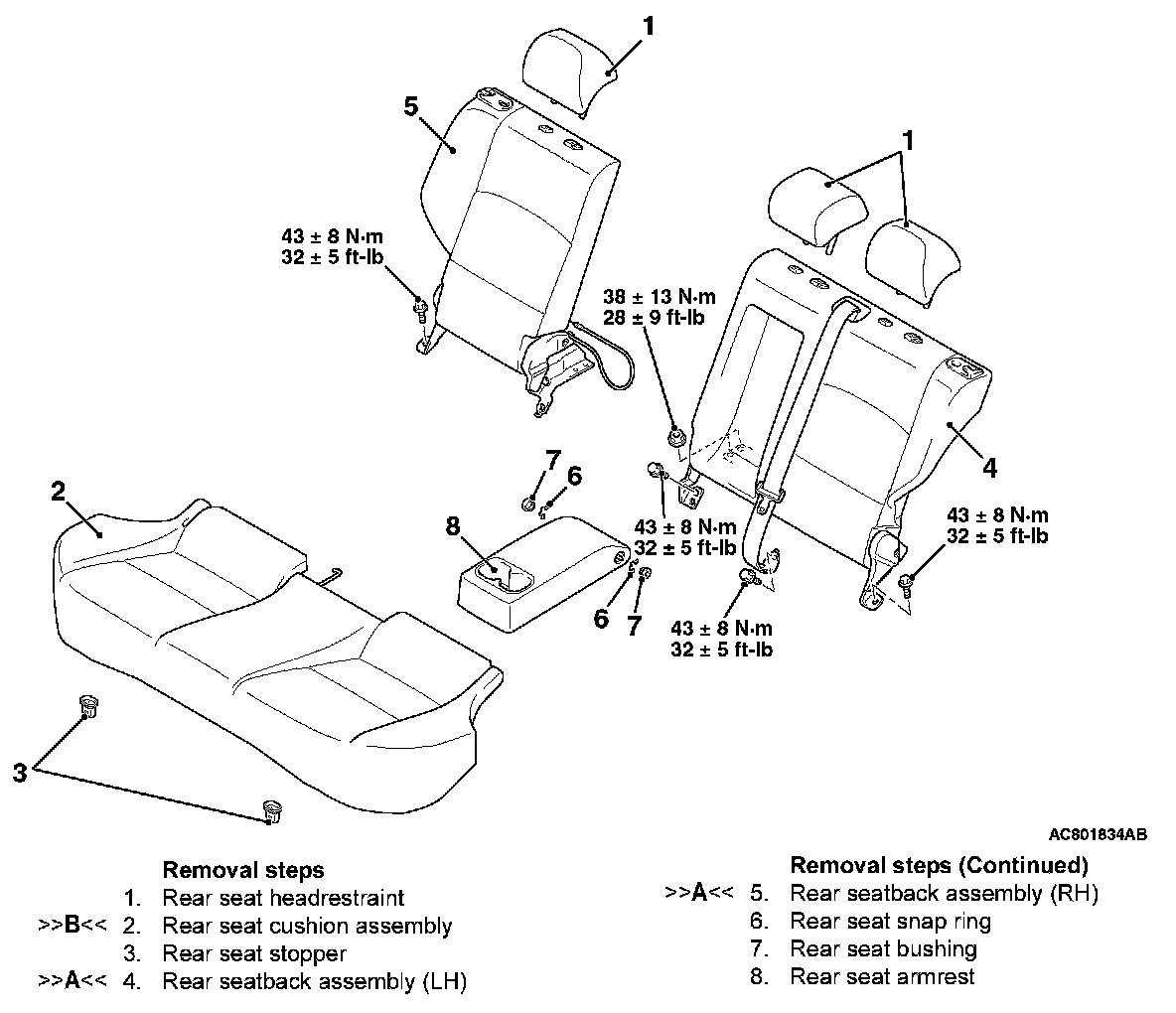 1
5
1
43 ± 8 N·m
32 ± 5 ft-lb
38 ± 13 N·m
28 ± 9 ft-lb
4
7
6
2
8
43 ± 8 N·m
32 ± 5 ft-lb
43 ± 8 N·m
32 ± 5 ft-lb
6
7
43 ± 8 N·m
32 ± 5 ft-lb
3
AC801834AB

Removal steps
1. Rear seat headrestraint
>>B<< 2. Rear seat cushion assembly
3. Rear seat stopper
>>A<< 4. Rear seatback assembly (LH)

Removal steps (Continued)
>>A<< 5. Rear seatback assembly (RH)
6. Rear seat snap ring
7. Rear seat bushing
8. Rear seat armrest