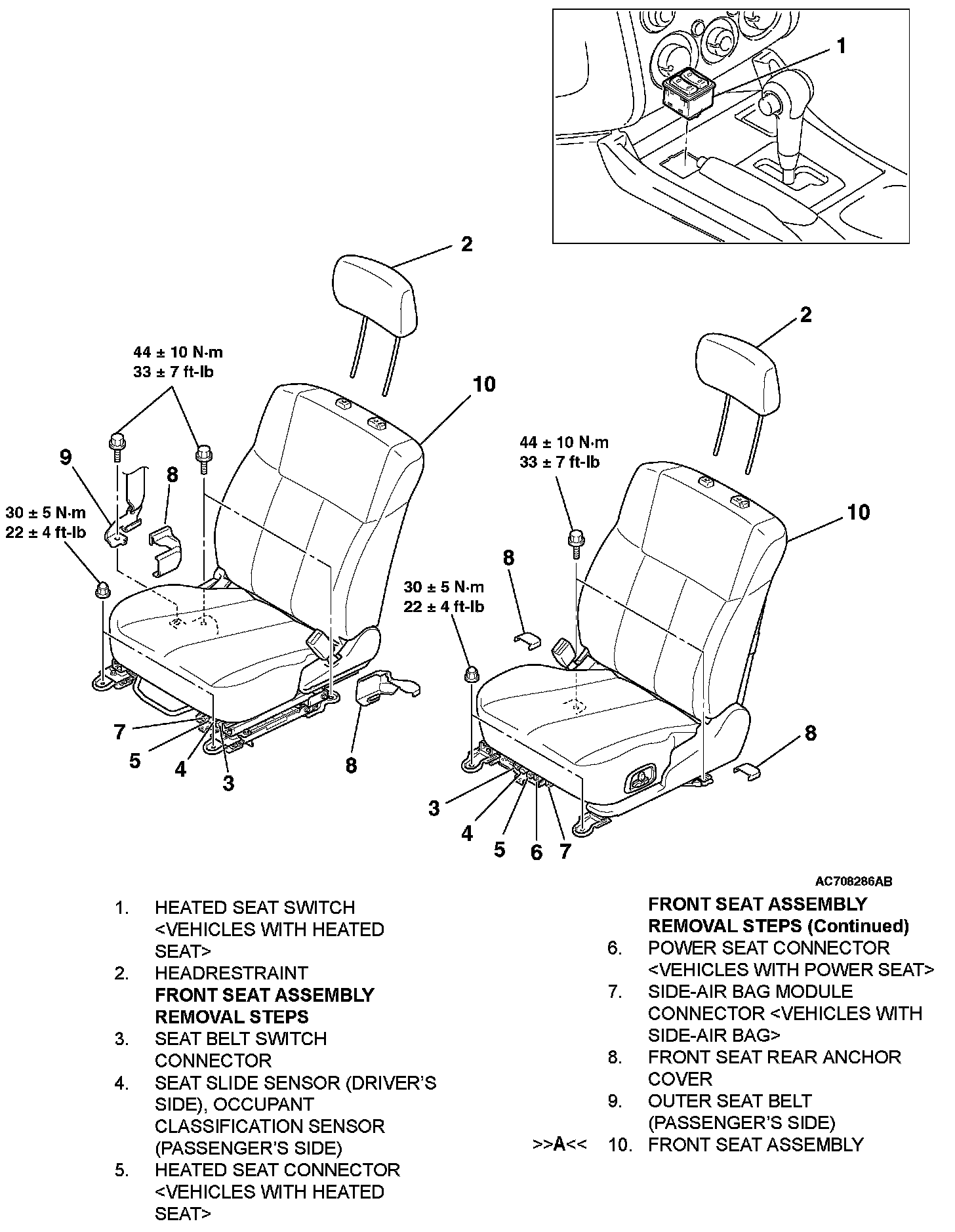 1

2

44 ± 10 N·m
33 ± 7 ft-lb

10

9

8

30 ± 5 N·m
22 ± 4 ft-lb

7

5

4

3

8

2

44 ± 10 N·m
33 ± 7 ft-lb

10

8

30 ± 5 N·m
22 ± 4 ft-lb

8

3

4

5

6

7

AC708286AB

1. HEATED SEAT SWITCH <VEHICLES WITH HEATED SEAT>
2. HEADRESTRAINT
**FRONT SEAT ASSEMBLY REMOVAL STEPS**
3. SEAT BELT SWITCH CONNECTOR
4. SEAT SLIDE SENSOR (DRIVER'S SIDE), OCCUPANT CLASSIFICATION SENSOR (PASSENGER'S SIDE)
5. HEATED SEAT CONNECTOR <VEHICLES WITH HEATED SEAT>

**FRONT SEAT ASSEMBLY REMOVAL STEPS (Continued)**
6. POWER SEAT CONNECTOR <VEHICLES WITH POWER SEAT>
7. SIDE-AIR BAG MODULE CONNECTOR <VEHICLES WITH SIDE-AIR BAG>
8. FRONT SEAT REAR ANCHOR COVER
9. OUTER SEAT BELT (PASSENGER'S SIDE)
>>A<< 10. FRONT SEAT ASSEMBLY