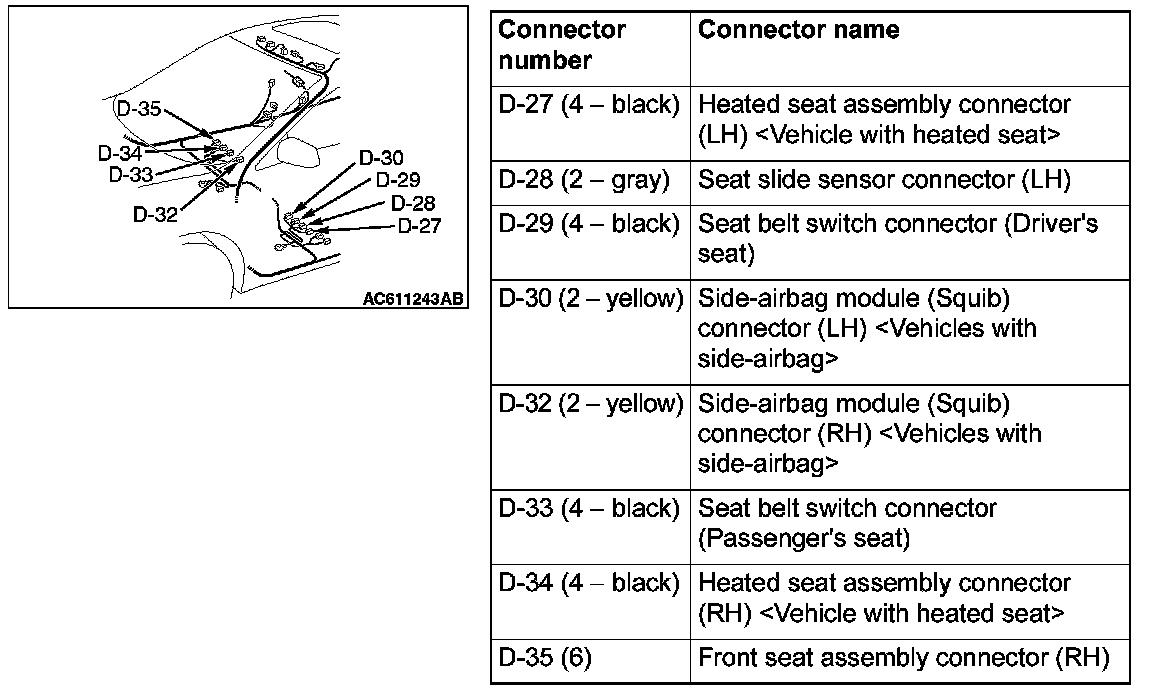 D-35
D-34
D-33
D-32
D-30
D-29
D-28
D-27
AC611243AB

| Connector number | Connector name |
|---|---|
| D-27 (4 – black) | Heated seat assembly connector (LH) <Vehicle with heated seat> |
| D-28 (2 – gray) | Seat slide sensor connector (LH) |
| D-29 (4 – black) | Seat belt switch connector (Driver's seat) |
| D-30 (2 – yellow) | Side-airbag module (Squib) connector (LH) <Vehicles with side-airbag> |
| D-32 (2 – yellow) | Side-airbag module (Squib) connector (RH) <Vehicles with side-airbag> |
| D-33 (4 – black) | Seat belt switch connector (Passenger's seat) |
| D-34 (4 – black) | Heated seat assembly connector (RH) <Vehicle with heated seat> |
| D-35 (6) | Front seat assembly connector (RH) |