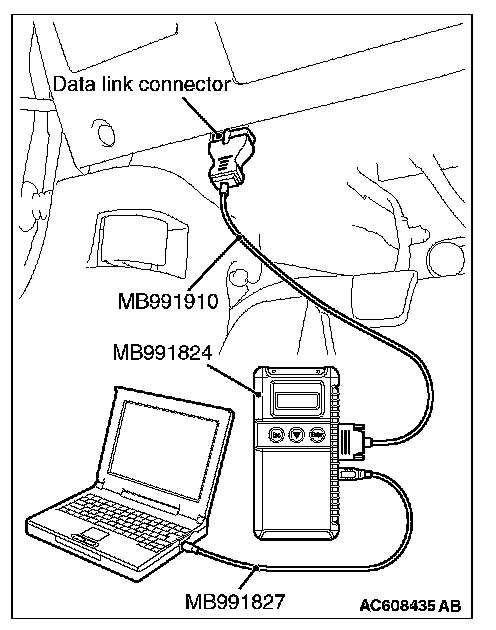 Data link connector

MB991910

MB991824

Esc

Enter

MB991827

AC608435 AB