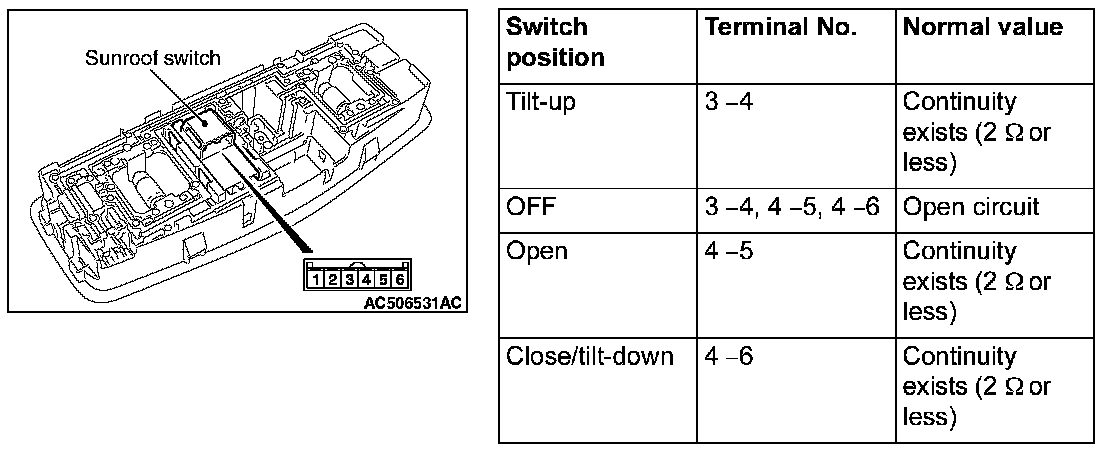 Sunroof switch

1 2 3 4 5 6

AC506531AC

| Switch position | Terminal No. | Normal value |
|---|---|---|
| Tilt-up | 3 –4 | Continuity exists (2 Ω or less) |
| OFF | 3 –4, 4 –5, 4 –6 | Open circuit |
| Open | 4 –5 | Continuity exists (2 Ω or less) |
| Close/tilt-down | 4 –6 | Continuity exists (2 Ω or less) |