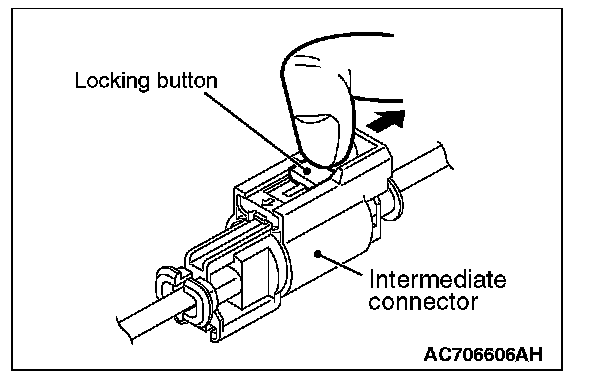 Locking button

Intermediate connector

AC706606AH