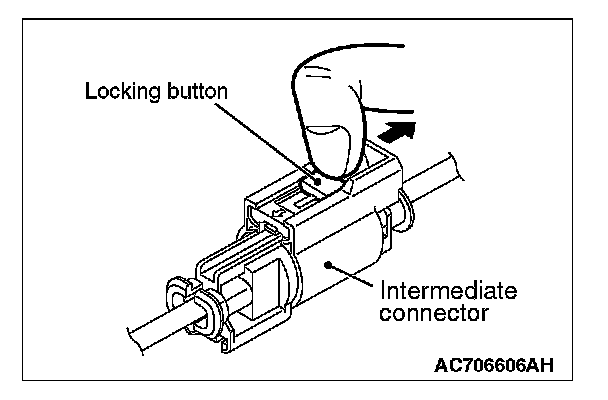 Locking button

Intermediate connector

AC706606AH