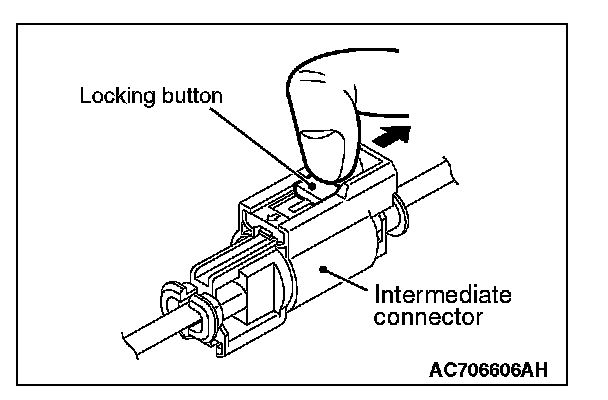 Locking button

Intermediate connector

AC706606AH