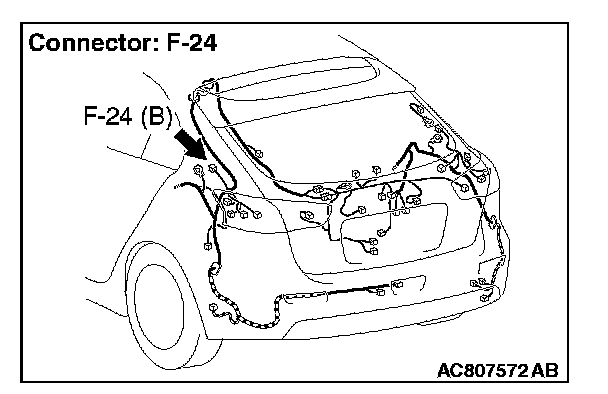 Connector: F-24

F-24 (B)

AC807572 AB