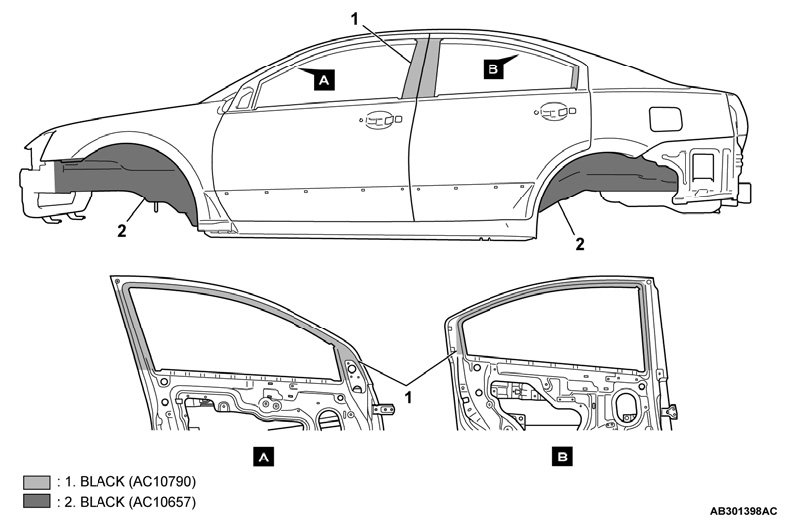 1
A
B
2
2
1
A
B
: 1. BLACK (AC10790)
: 2. BLACK (AC10657)
AB301398AC