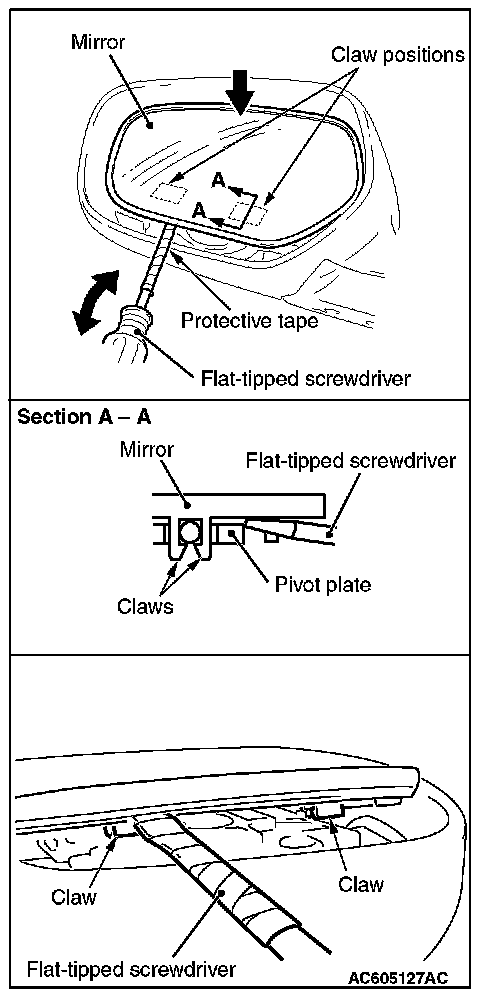 Mirror
Claw positions
A
A
Protective tape
Flat-tipped screwdriver

Section A – A
Mirror
Flat-tipped screwdriver
Claws
Pivot plate

Claw
Claw
Flat-tipped screwdriver
AC605127AC