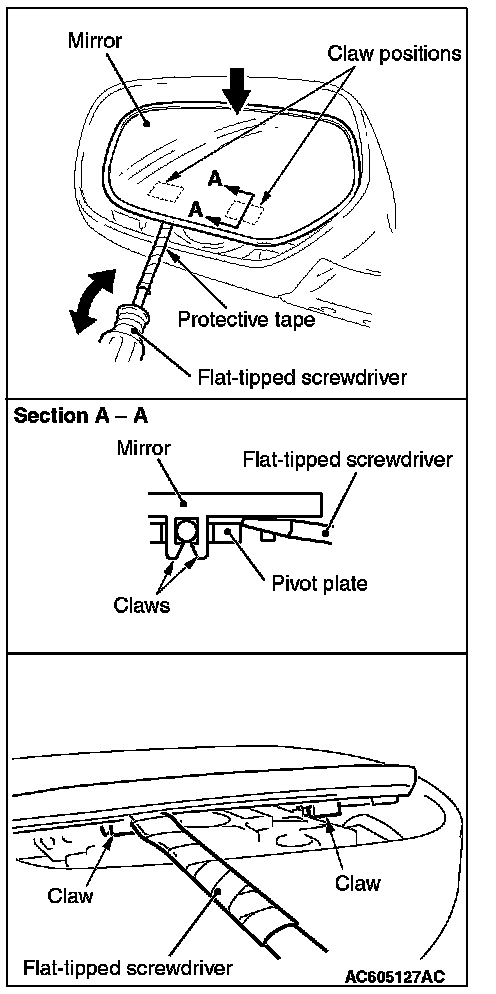 Mirror
Claw positions
A
A
Protective tape
Flat-tipped screwdriver

Section A – A
Mirror
Flat-tipped screwdriver
Pivot plate
Claws

Claw
Claw
Flat-tipped screwdriver
AC605127AC