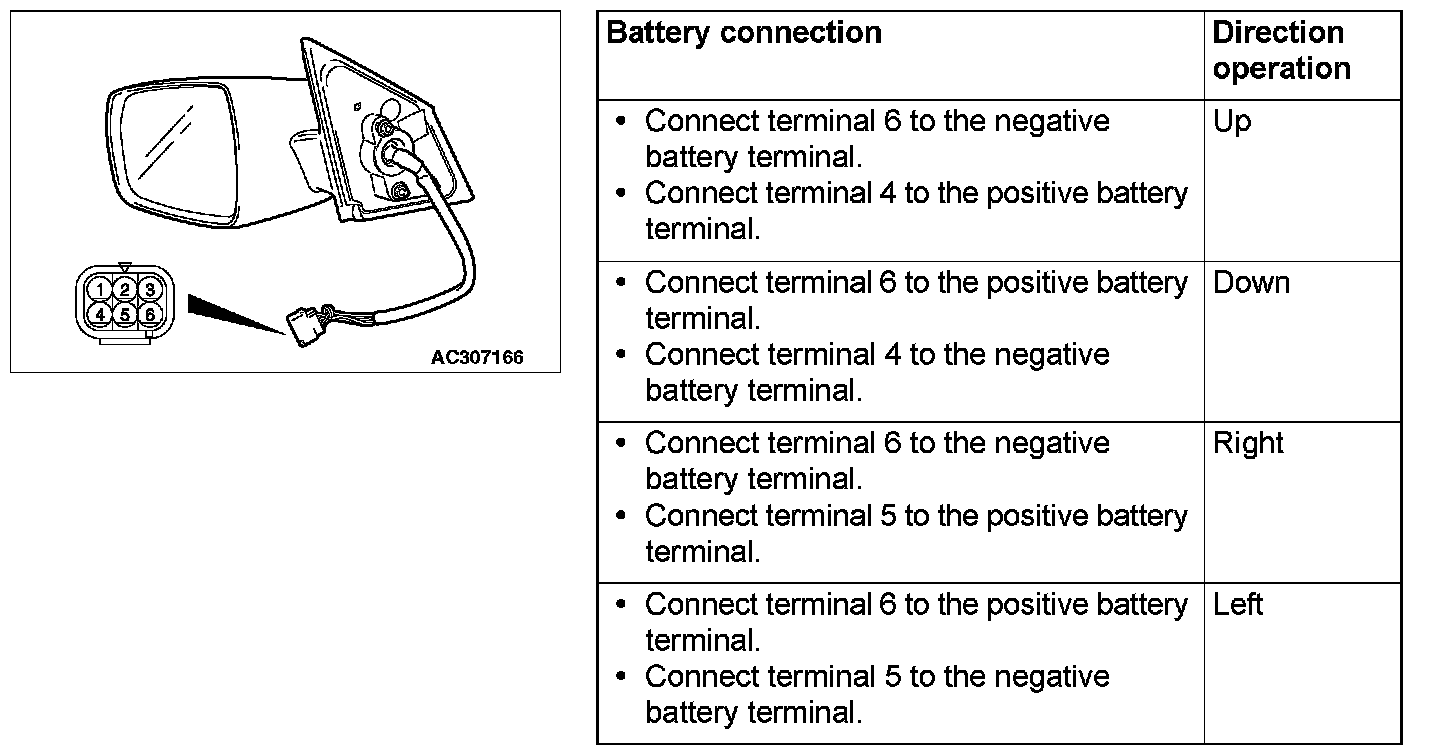 1 2 3
4 5 6
AC307166

| Battery connection | Direction operation |
|---|---|
| • Connect terminal 6 to the negative battery terminal. • Connect terminal 4 to the positive battery terminal. | Up |
| • Connect terminal 6 to the positive battery terminal. • Connect terminal 4 to the negative battery terminal. | Down |
| • Connect terminal 6 to the negative battery terminal. • Connect terminal 5 to the positive battery terminal. | Right |
| • Connect terminal 6 to the positive battery terminal. • Connect terminal 5 to the negative battery terminal. | Left |