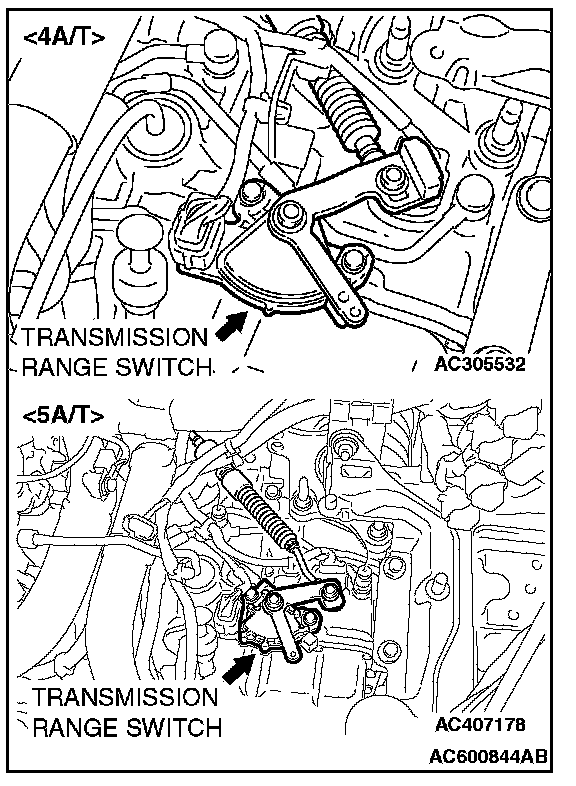 <4A/T>

TRANSMISSION RANGE SWITCH

AC305532

<5A/T>

TRANSMISSION RANGE SWITCH

AC407178

AC600844AB