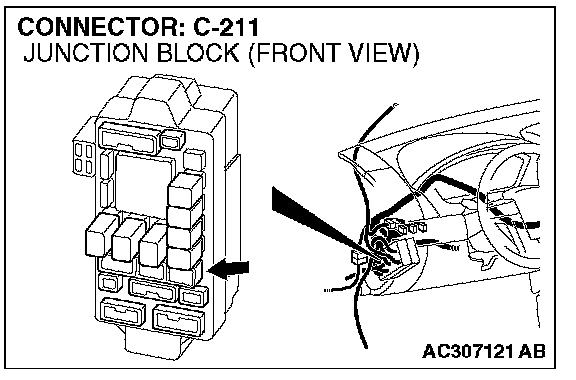 CONNECTOR: C-211
JUNCTION BLOCK (FRONT VIEW)

AC307121 AB