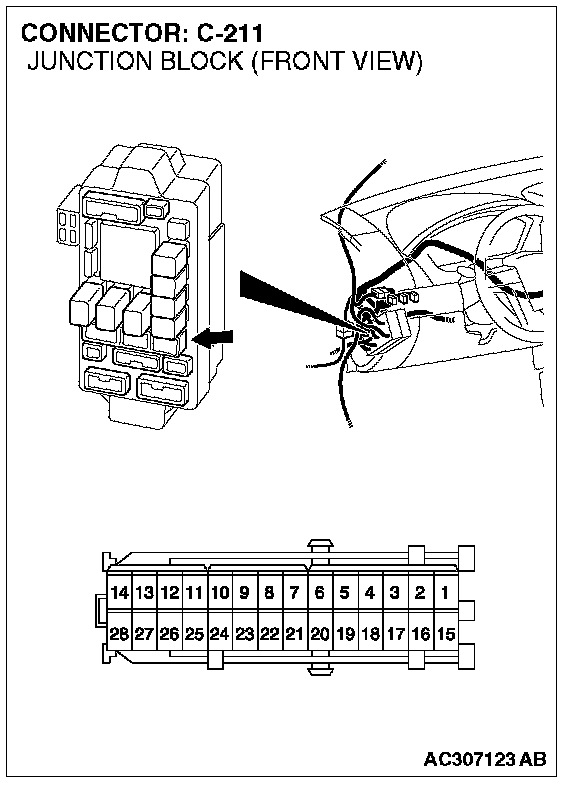 CONNECTOR: C-211
JUNCTION BLOCK (FRONT VIEW)

| 14 | 13 | 12 | 11 | 10 | 9 | 8 | 7 | 6 | 5 | 4 | 3 | 2 | 1 |
|---|---|---|---|---|---|---|---|---|---|---|---|---|---|
| 28 | 27 | 26 | 25 | 24 | 23 | 22 | 21 | 20 | 19 | 18 | 17 | 16 | 15 |

AC307123 AB