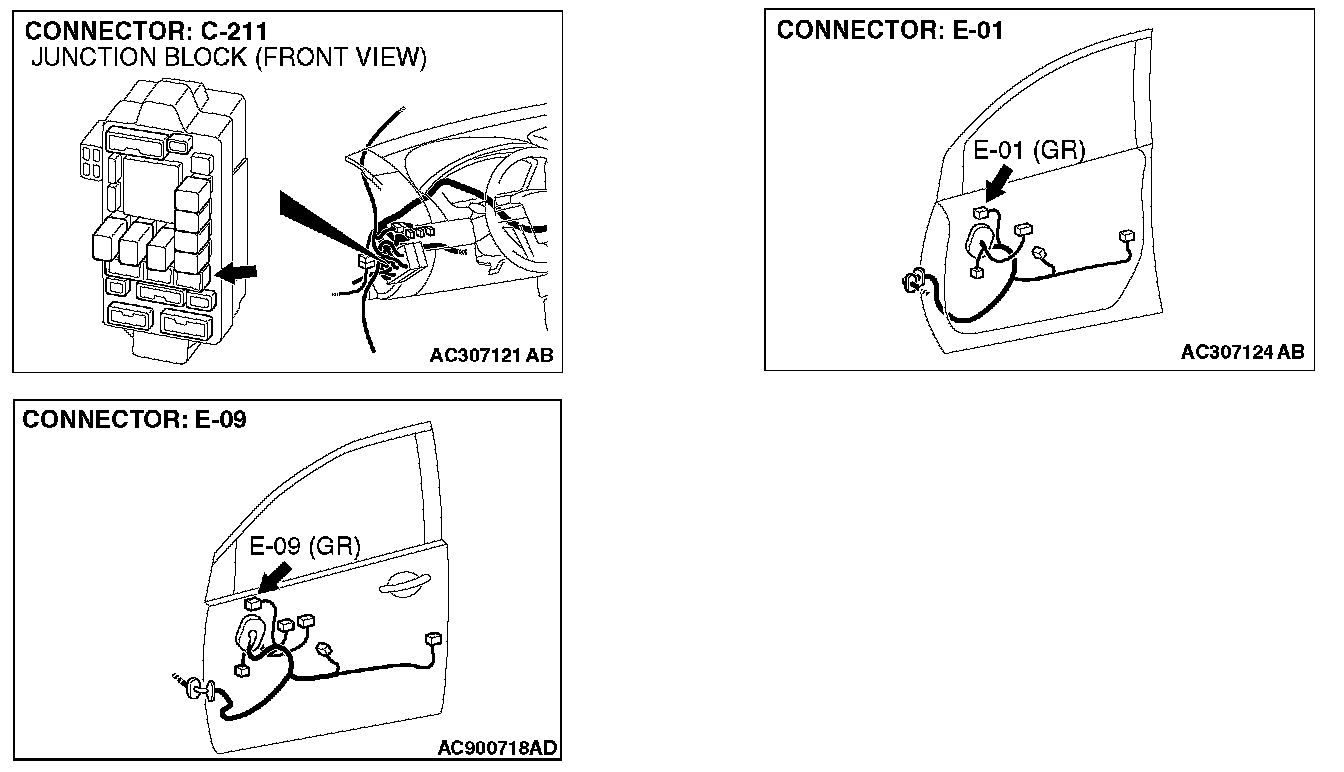 CONNECTOR: C-211
JUNCTION BLOCK (FRONT VIEW)

AC307121 AB

CONNECTOR: E-01

E-01 (GR)

AC307124 AB

CONNECTOR: E-09

E-09 (GR)

AC900718AD