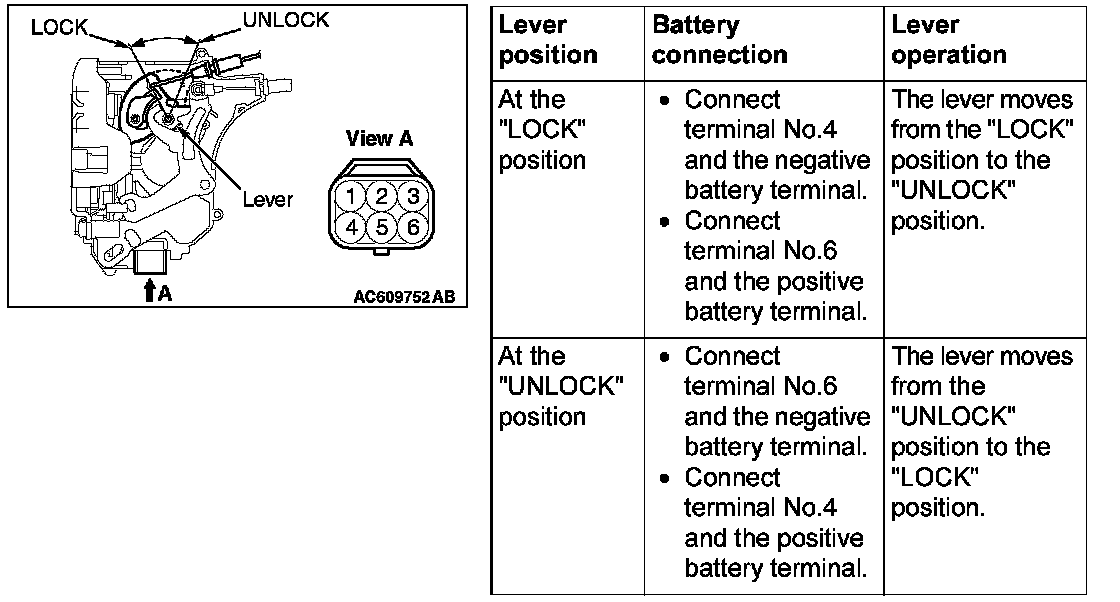 LOCK
UNLOCK
Lever
View A
1 2 3
4 5 6
A
AC609752AB

| Lever position | Battery connection | Lever operation |
|---|---|---|
| At the "LOCK" position | • Connect terminal No.4 and the negative battery terminal. • Connect terminal No.6 and the positive battery terminal. | The lever moves from the "LOCK" position to the "UNLOCK" position. |
| At the "UNLOCK" position | • Connect terminal No.6 and the negative battery terminal. • Connect terminal No.4 and the positive battery terminal. | The lever moves from the "UNLOCK" position to the "LOCK" position. |