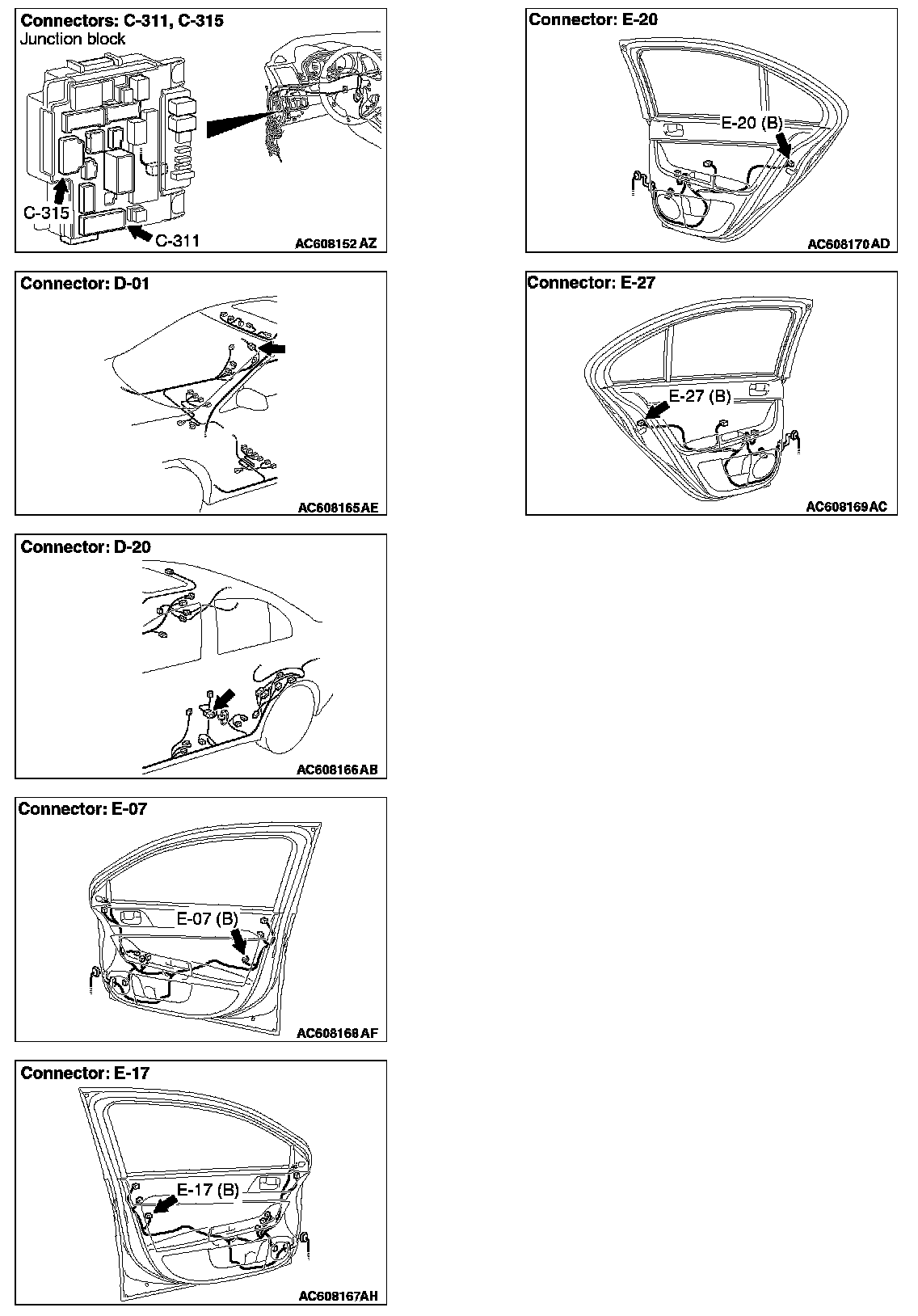 Connectors: C-311, C-315
Junction block

C-315
C-311
AC608152 AZ

Connector: D-01

AC608165AE

Connector: D-20

AC608166AB

Connector: E-07

E-07 (B)
AC608168AF

Connector: E-17

E-17 (B)
AC608167AH

Connector: E-20

E-20 (B)
AC608170AD

Connector: E-27

E-27 (B)
AC608169AC