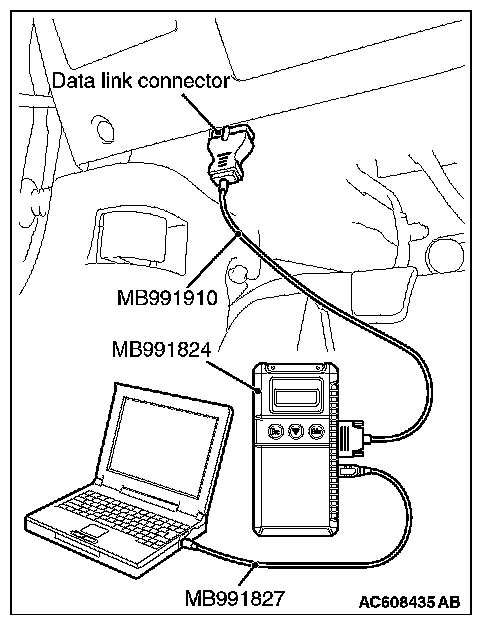 Data link connector
MB991910
MB991824
MB991827
AC608435 AB