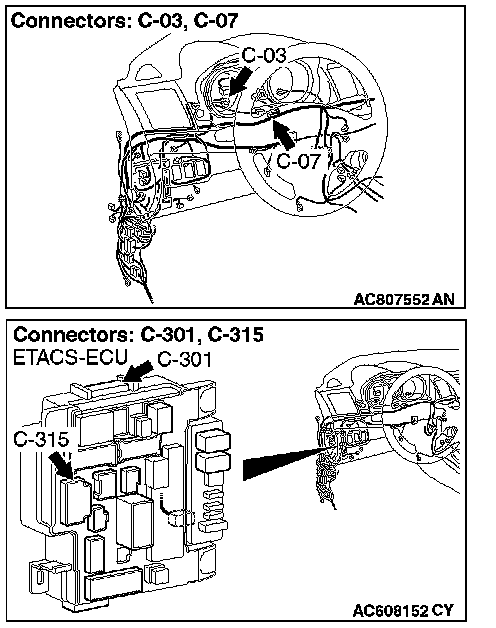 Connectors: C-03, C-07

C-03

C-07

AC807552 AN

Connectors: C-301, C-315

ETACS-ECU

C-301

C-315

AC608152 CY