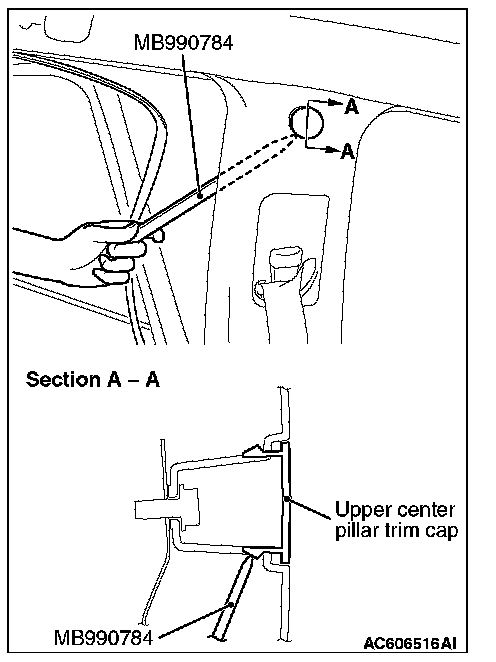 MB990784

A

A

Section A – A

Upper center pillar trim cap

MB990784

AC606516AI